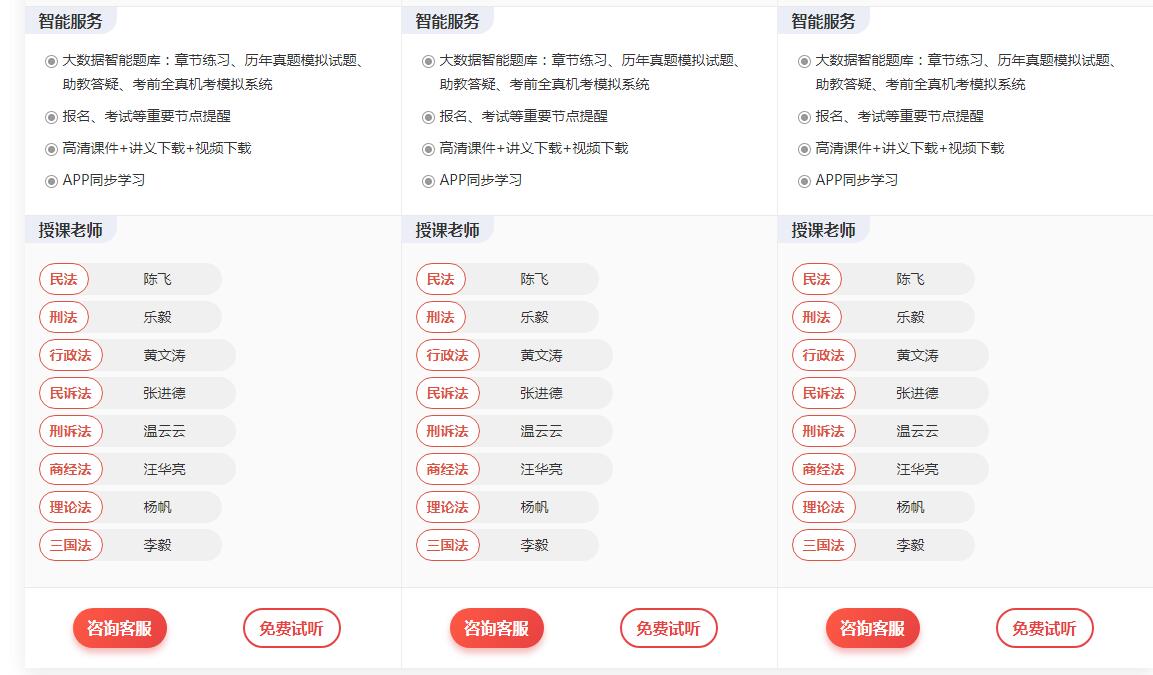 智能服务

大数据智能题库：章节练习、历年真题模拟试题、助教答疑、考前全真机考模拟系统

报名、考试等重要节点提醒

高清课件+讲义下载+视频下载

APP同步学习

授课老师

民法 陈飞
刑法 乐毅
行政法 黄文涛
民诉法 张进德
刑诉法 温云云
商经法 汪华亮
理论法 杨帆
三国法 李毅

咨询客服 免费试听

智能服务

大数据智能题库：章节练习、历年真题模拟试题、助教答疑、考前全真机考模拟系统

报名、考试等重要节点提醒

高清课件+讲义下载+视频下载

APP同步学习

授课老师

民法 陈飞
刑法 乐毅
行政法 黄文涛
民诉法 张进德
刑诉法 温云云
商经法 汪华亮
理论法 杨帆
三国法 李毅

咨询客服 免费试听

智能服务

大数据智能题库：章节练习、历年真题模拟试题、助教答疑、考前全真机考模拟系统

报名、考试等重要节点提醒

高清课件+讲义下载+视频下载

APP同步学习

授课老师

民法 陈飞
刑法 乐毅
行政法 黄文涛
民诉法 张进德
刑诉法 温云云
商经法 汪华亮
理论法 杨帆
三国法 李毅

咨询客服 免费试听